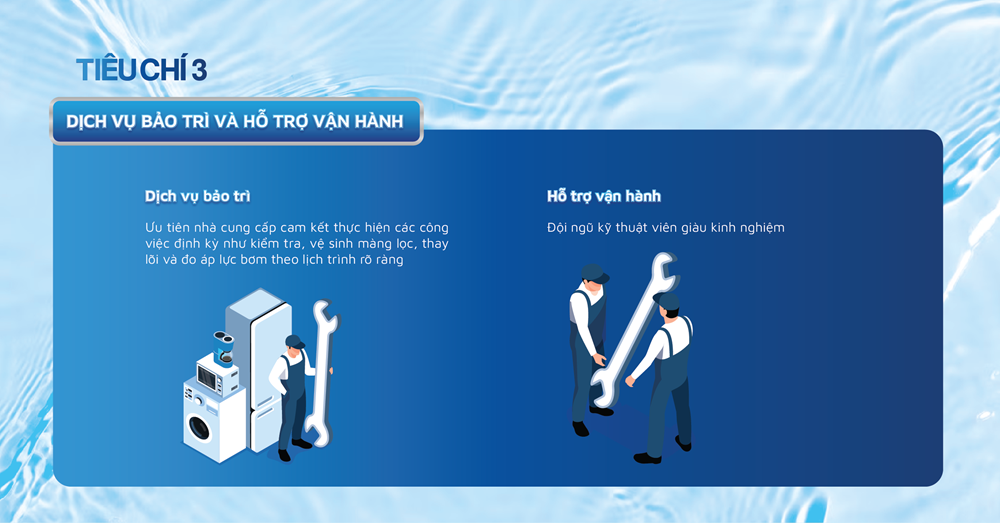 TIÊU CHÍ 3

DỊCH VỤ BẢO TRÌ VÀ HỖ TRỢ VẬN HÀNH

Dịch vụ bảo trì

Ưu tiên nhà cung cấp cam kết thực hiện các công việc định kỳ như kiểm tra, vệ sinh màng lọc, thay lõi và đo áp lực bơm theo lịch trình rõ ràng

Hỗ trợ vận hành

Đội ngũ kỹ thuật viên giàu kinh nghiệm